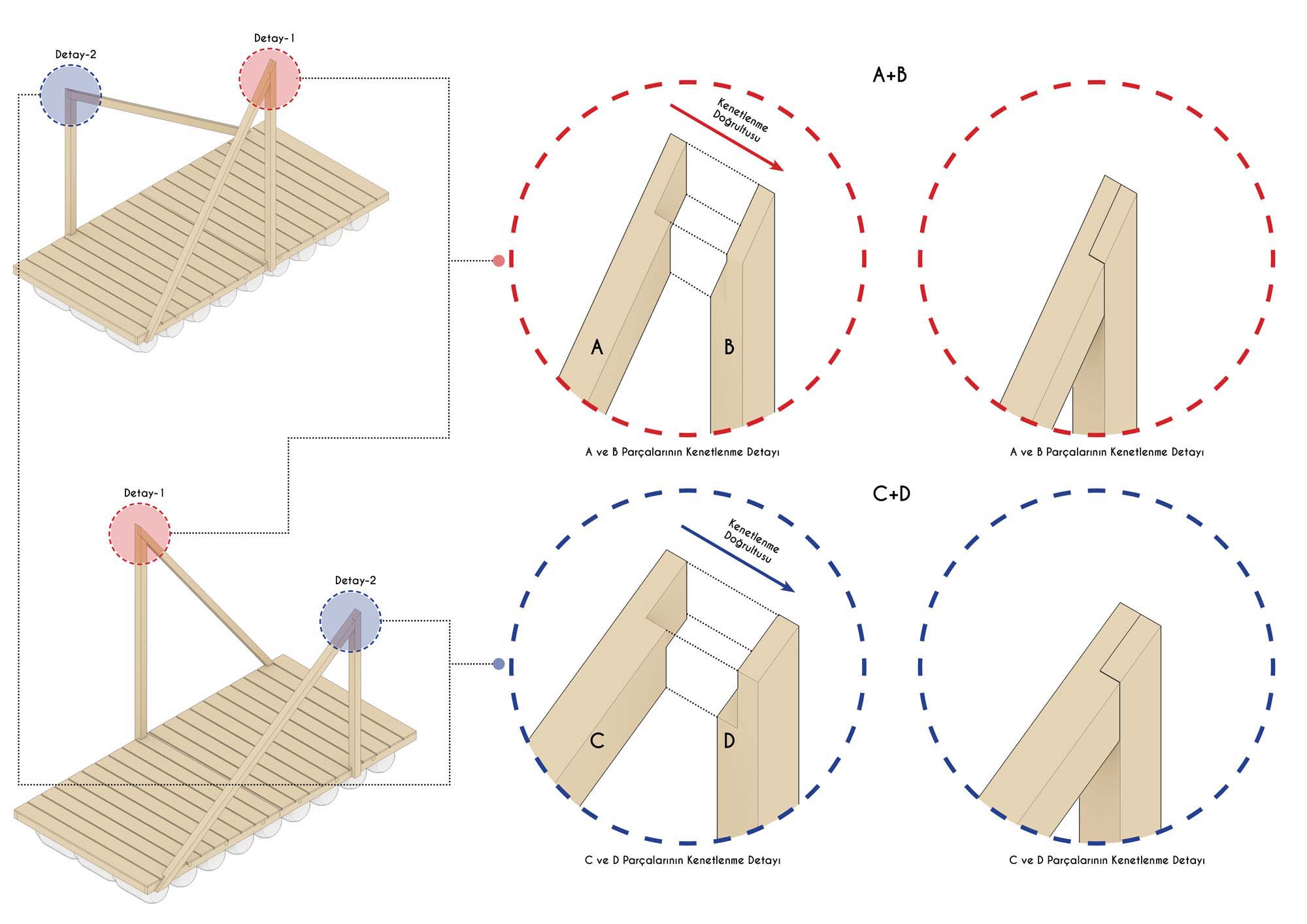 Detay-2

Detay-1

A+B

Kenetlenme Doğrultusu

A

B

A ve B Parçalarının Kenetlenme Detayı

A ve B Parçalarının Kenetlenme Detayı

Detay-1

Detay-2

C+D

Kenetlenme Doğrultusu

C

D

C ve D Parçalarının Kenetlenme Detayı

C ve D Parçalarının Kenetlenme Detayı